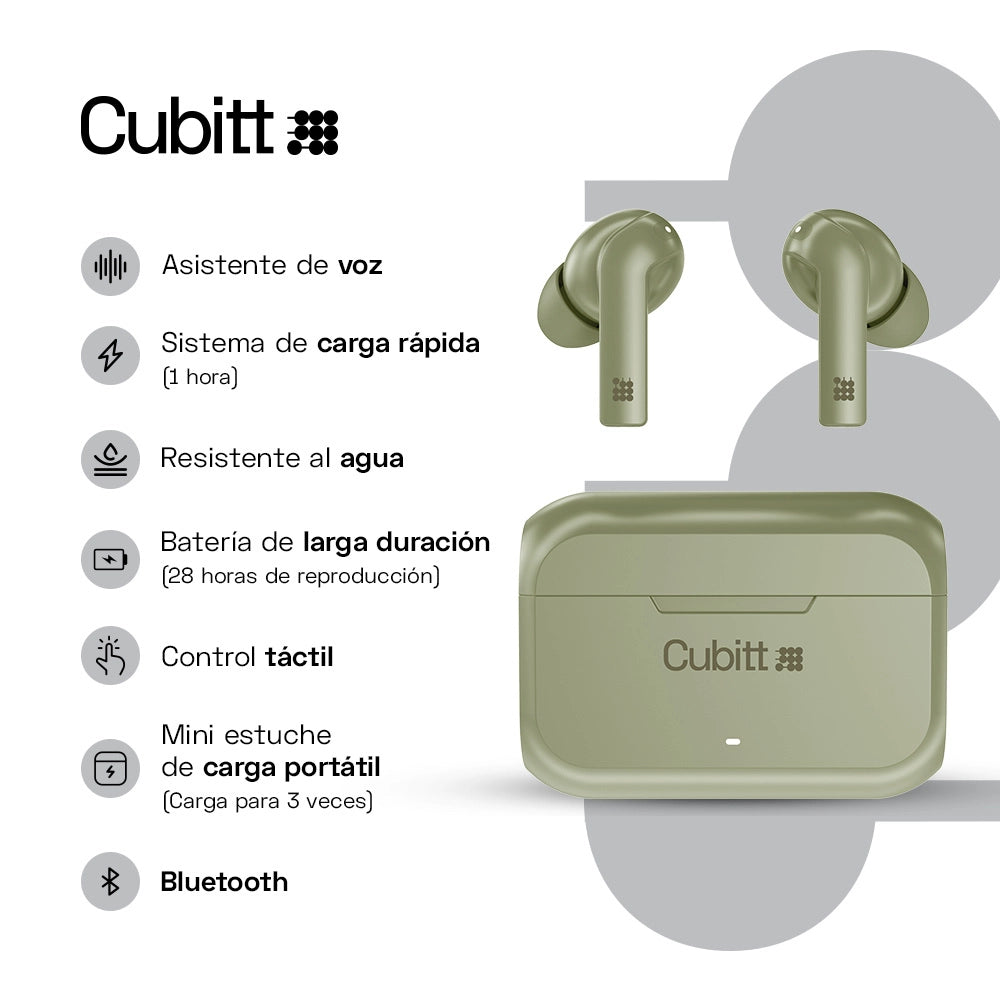 Cubitt

Asistente de voz

Sistema de carga rápida
(1 hora)

Resistente al agua

Batería de larga duración
(28 horas de reproducción)

Control táctil

Mini estuche de carga portátil
(Carga para 3 veces)

Bluetooth

Cubitt